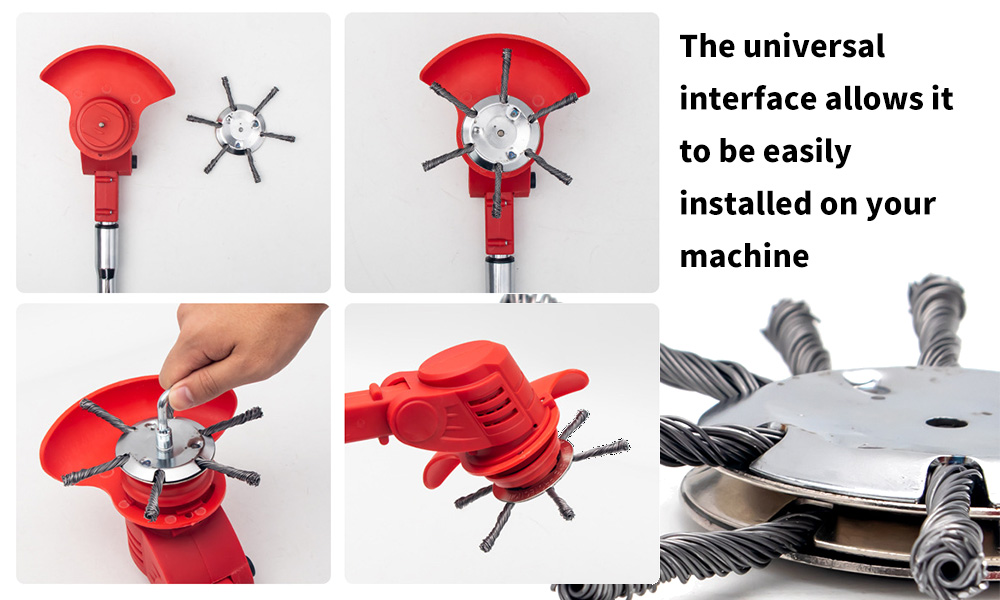 The universal interface allows it to be easily installed on your machine